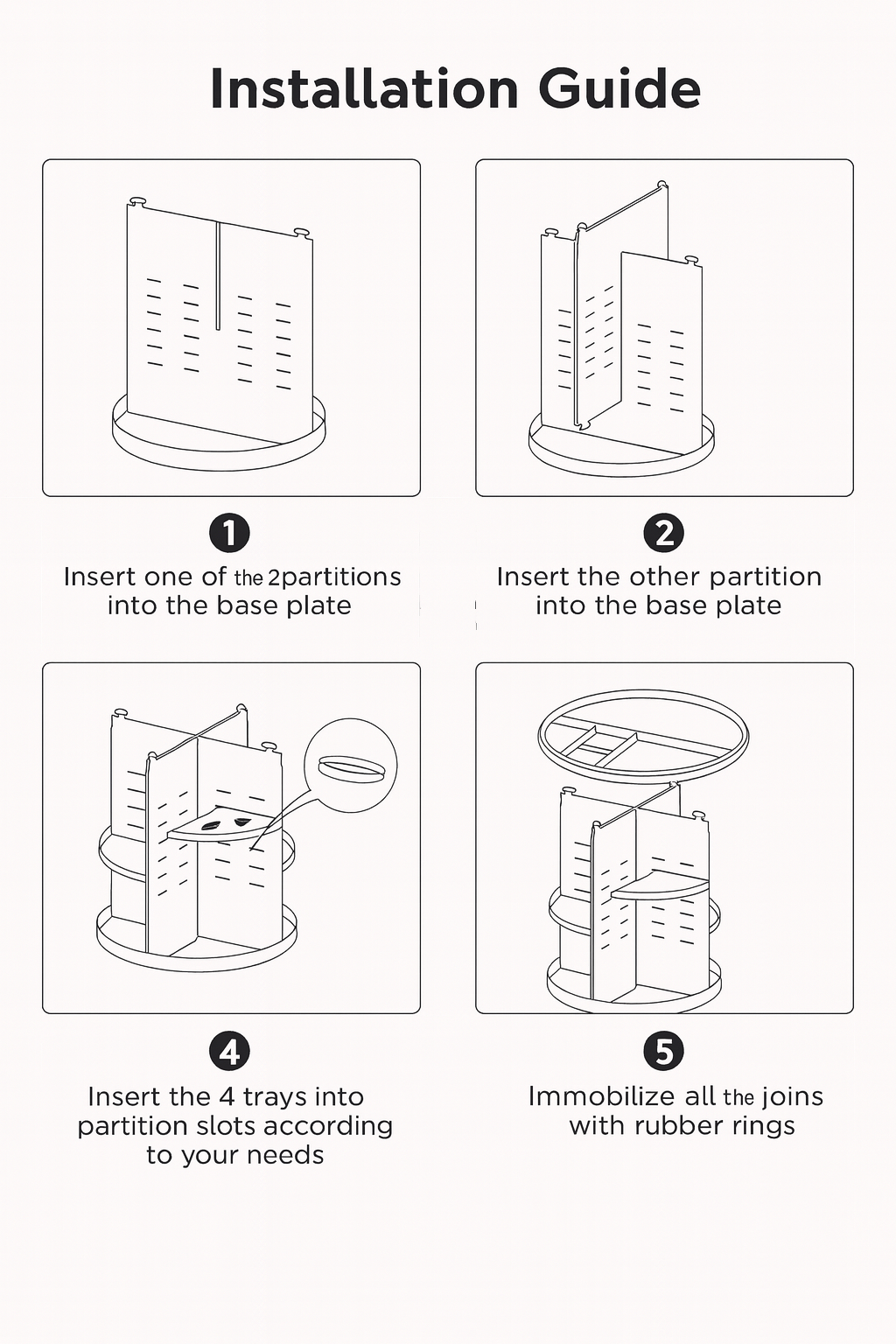 Installation Guide

1
Insert one of the 2partitions into the base plate

2
Insert the other partition into the base plate

4
Insert the 4 trays into partition slots according to your needs

5
Immobilize all the joins with rubber rings