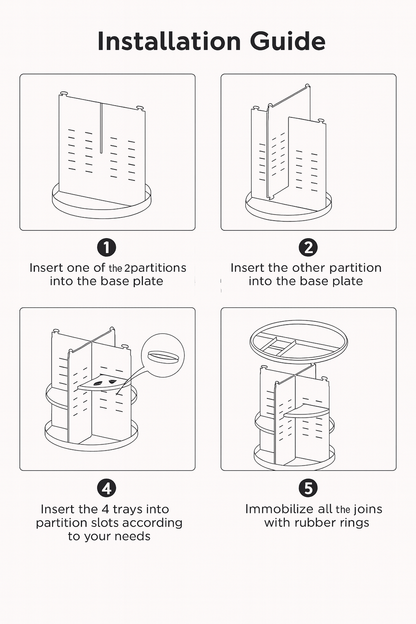 Installation Guide

1
Insert one of the 2partitions into the base plate

2
Insert the other partition into the base plate

4
Insert the 4 trays into partition slots according to your needs

5
Immobilize all the joins with rubber rings